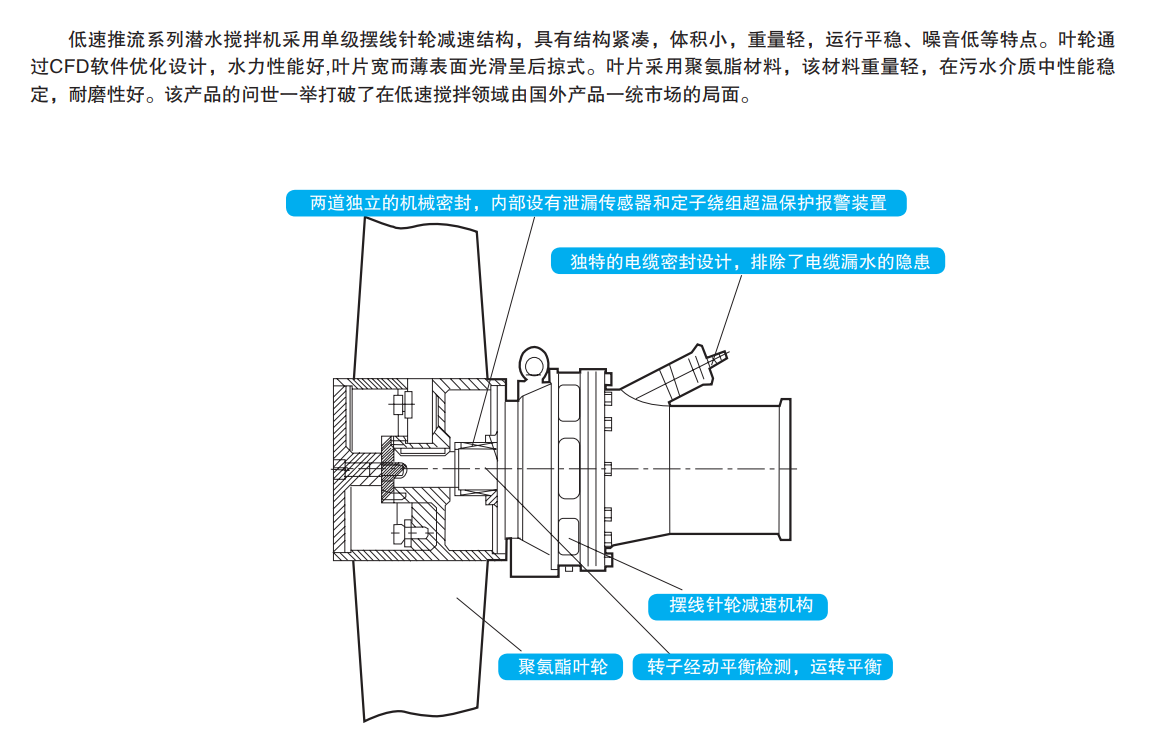 低速推流系列潜水搅拌机采用单级摆线针轮减速结构，具有结构紧凑，体积小，重量轻，运行平稳、噪音低等特点。叶轮通过CFD软件优化设计，水力性能好,叶片宽而薄表面光滑呈后掠式。叶片采用聚氨脂材料，该材料重量轻，在污水介质中性能稳定，耐磨性好。该产品的问世一举打破了在低速搅拌领域由国外产品一统市场的局面。

两道独立的机械密封，内部设有泄漏传感器和定子绕组超温保护报警装置

独特的电缆密封设计，排除了电缆漏水的隐患

摆线针轮减速机构

聚氨酯叶轮

转子经动平衡检测，运转平衡